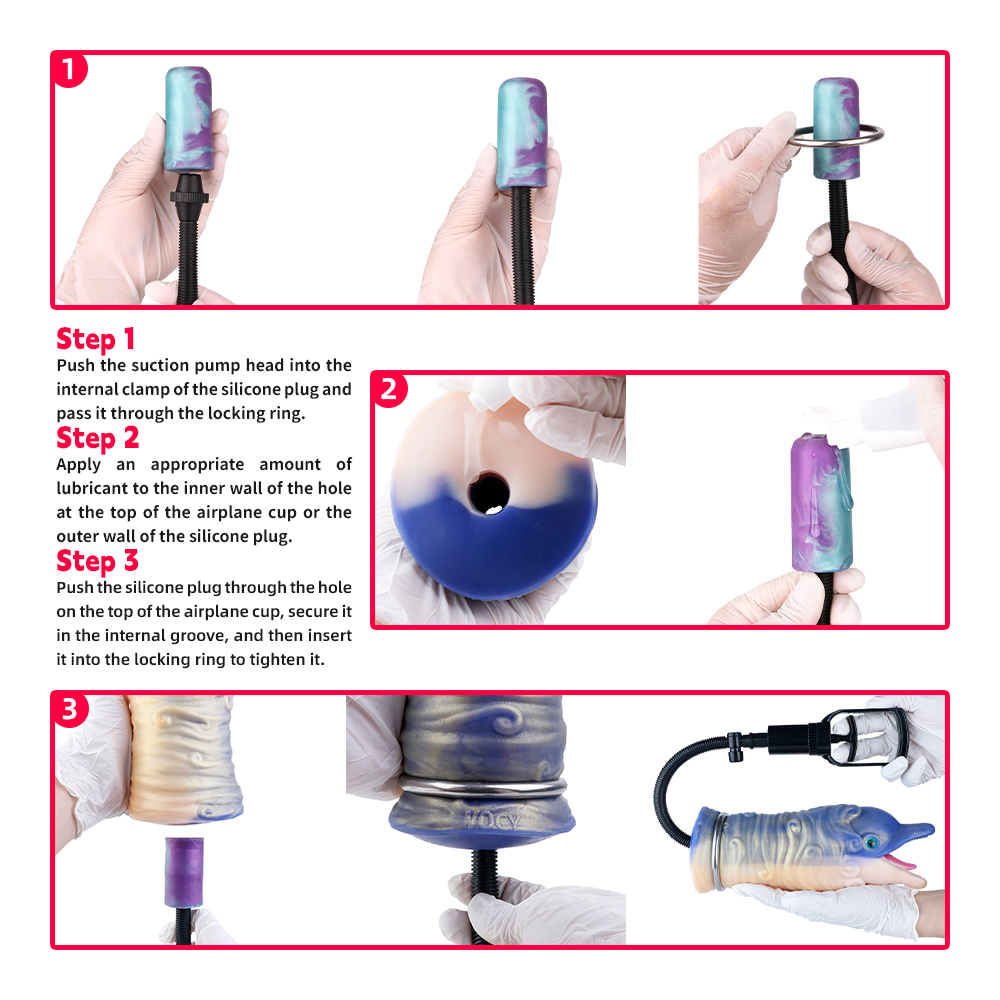 1

Step 1
Push the suction pump head into the internal clamp of the silicone plug and pass it through the locking ring.
Step 2
Apply an appropriate amount of lubricant to the inner wall of the hole at the top of the airplane cup or the outer wall of the silicone plug.
Step 3
Push the silicone plug through the hole on the top of the airplane cup, secure it in the internal groove, and then insert it into the locking ring to tighten it.

2

3

YOCY